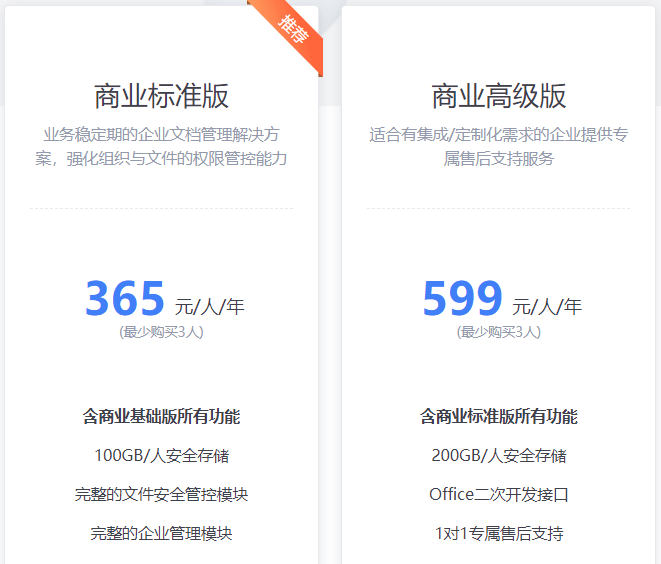 推荐

商业标准版

业务稳定期的企业文档管理解决方案，强化组织与文件的权限管控能力

365 元/人/年
(最少购买3人)

含商业基础版所有功能

100GB/人安全存储

完整的文件安全管控模块

完整的企业管理模块

商业高级版

适合有集成/定制化需求的企业提供专属售后支持服务

599 元/人/年
(最少购买3人)

含商业标准版所有功能

200GB/人安全存储

Office二次开发接口

1对1专属售后支持